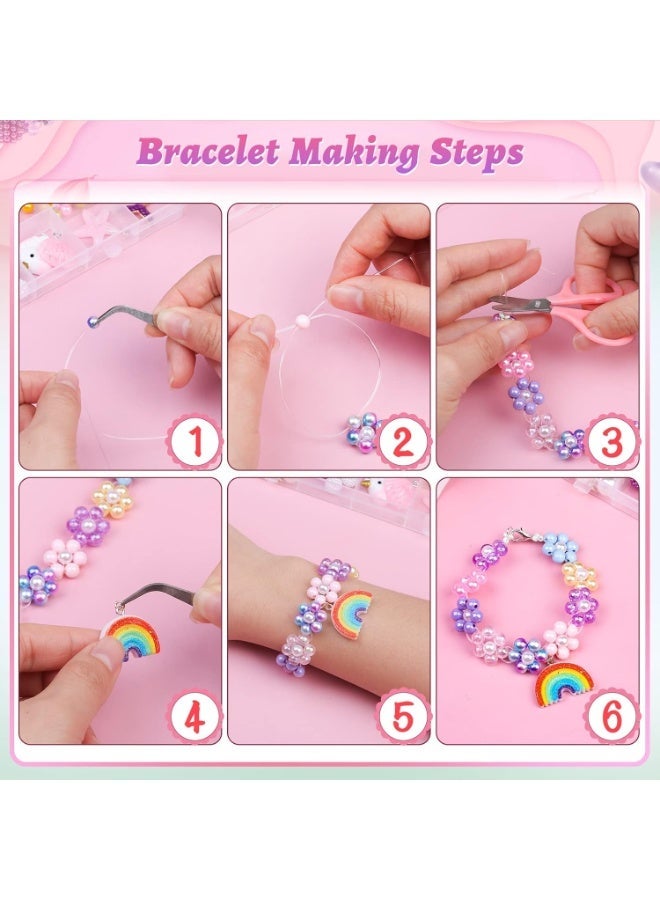 Bracelet Making Steps

1

2

3

4

5

6